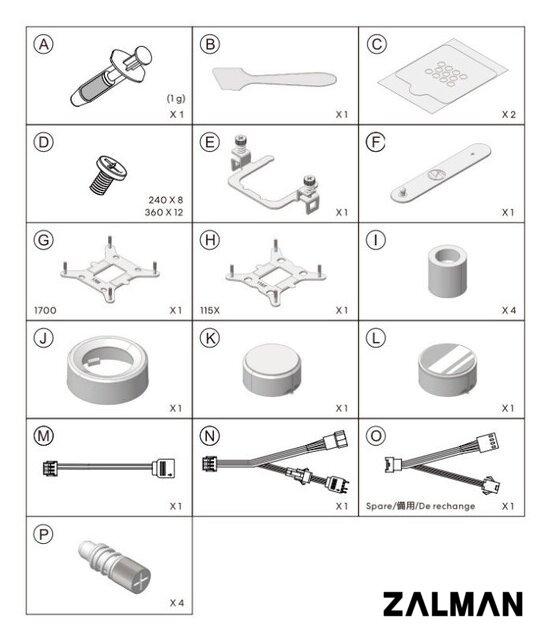 | | | |
|---|---|---|
| A (1 g) X 1 | B X 1 | C X 2 |
| D 240 X 8 360 X 12 | E X 1 | F X 1 |
| G 1700 X 1 | H 115X X 1 | I X 4 |
| J X 1 | K X 1 | L X 1 |
| M X 1 | N X 1 | O Spare/備用/De rechange X 1 |
| P X 4 | | |

ZALMAN